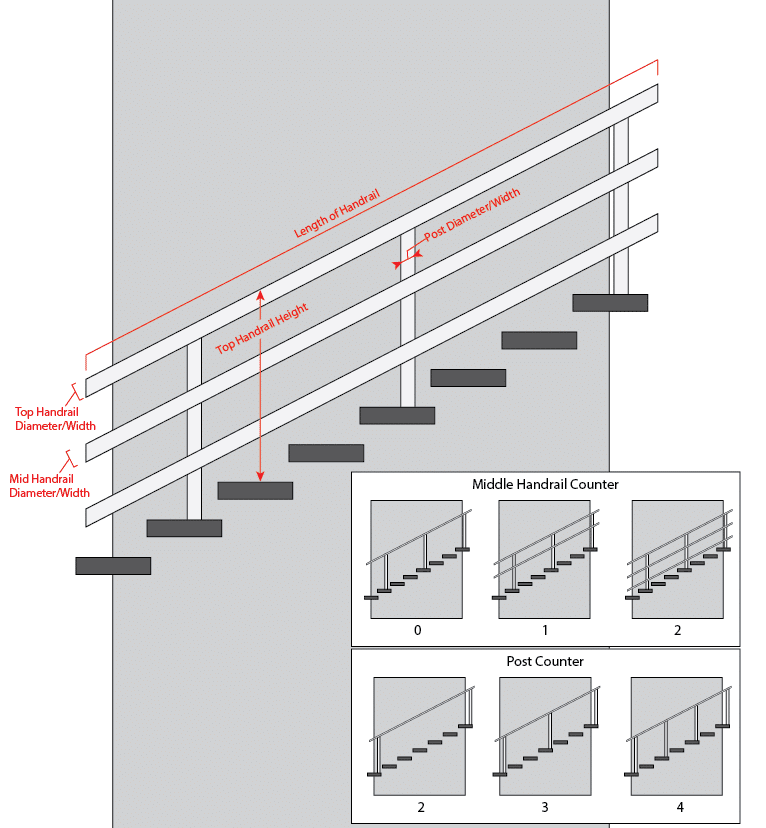 Length of Handrail

Post Diameter/Width

Top Handrail Height

Top Handrail Diameter/Width

Mid Handrail Diameter/Width

Middle Handrail Counter

0

1

2

Post Counter

2

3

4