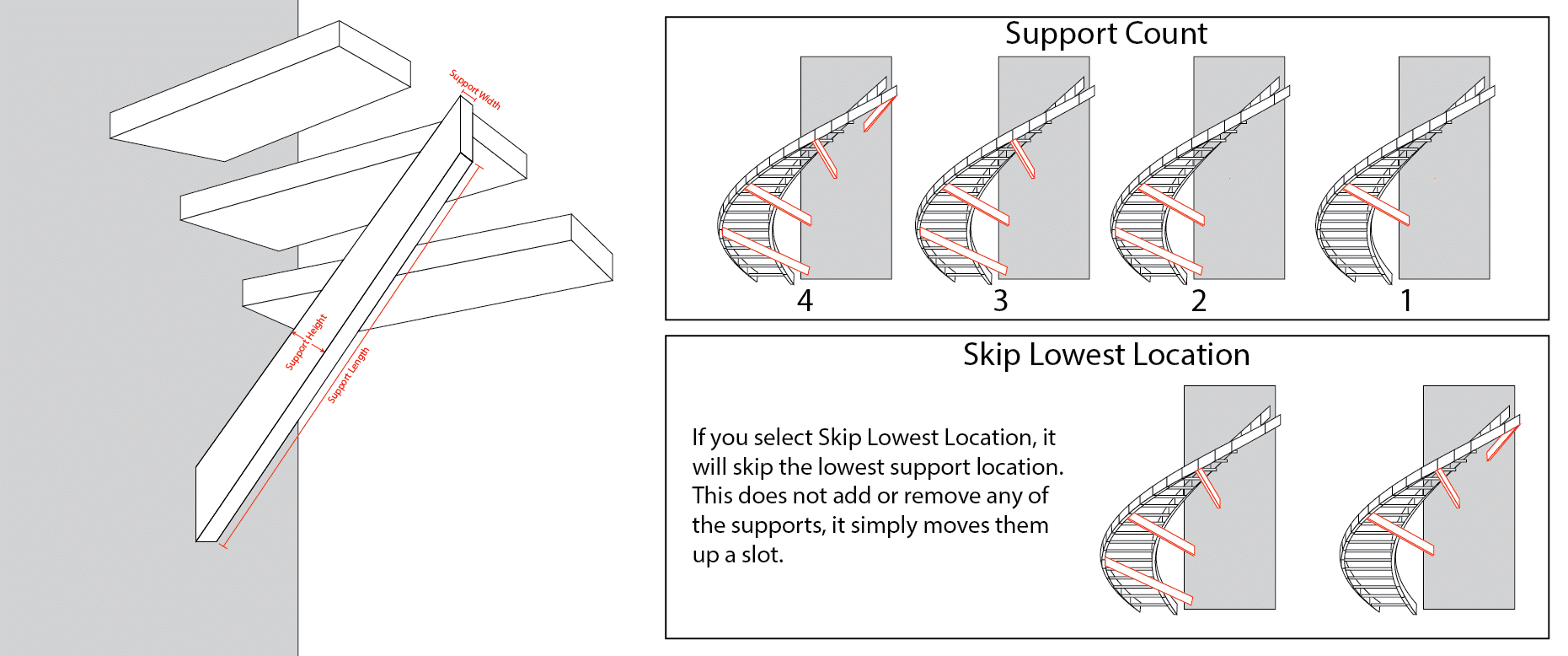 Support Width

Support Height

Support Length

Support Count

4

3

2

1

Skip Lowest Location

If you select Skip Lowest Location, it will skip the lowest support location. This does not add or remove any of the supports, it simply moves them up a slot.